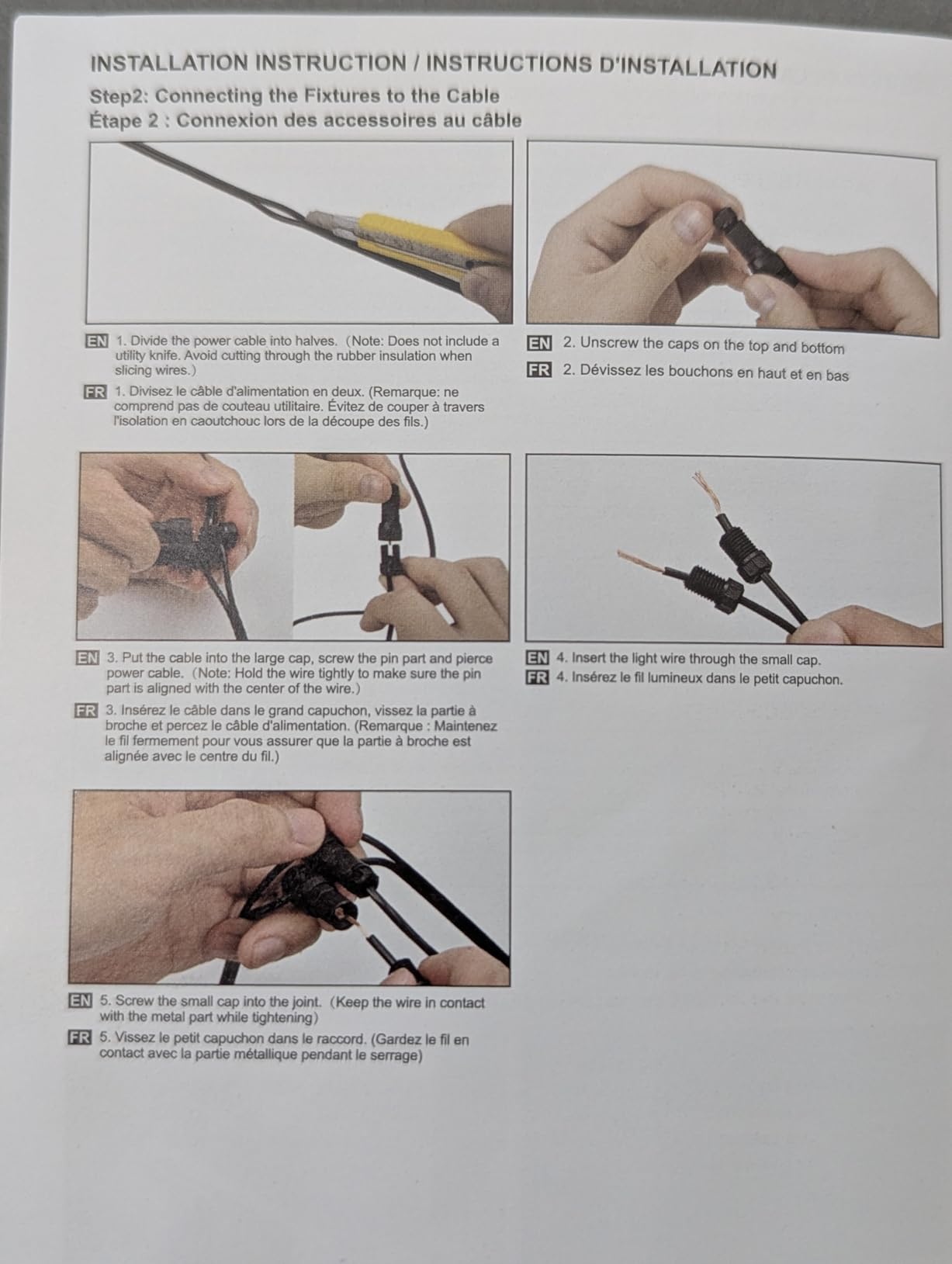 INSTALLATION INSTRUCTION / INSTRUCTIONS D'INSTALLATION

Step2: Connecting the Fixtures to the Cable
Étape 2 : Connexion des accessoires au câble

EN 1. Divide the power cable into halves. (Note: Does not include a utility knife. Avoid cutting through the rubber insulation when slicing wires.)

FR 1. Divisez le câble d'alimentation en deux. (Remarque: ne comprend pas de couteau utilitaire. Évitez de couper à travers l'isolation en caoutchouc lors de la découpe des fils.)

EN 2. Unscrew the caps on the top and bottom

FR 2. Dévissez les bouchons en haut et en bas

EN 3. Put the cable into the large cap, screw the pin part and pierce power cable. (Note: Hold the wire tightly to make sure the pin part is aligned with the center of the wire.)

FR 3. Insérez le câble dans le grand capuchon, vissez la partie à broche et percez le câble d'alimentation. (Remarque : Maintenez le fil fermement pour vous assurer que la partie à broche est alignée avec le centre du fil.)

EN 4. Insert the light wire through the small cap.

FR 4. Insérez le fil lumineux dans le petit capuchon.

EN 5. Screw the small cap into the joint. (Keep the wire in contact with the metal part while tightening)

FR 5. Vissez le petit capuchon dans le raccord. (Gardez le fil en contact avec la partie métallique pendant le serrage)